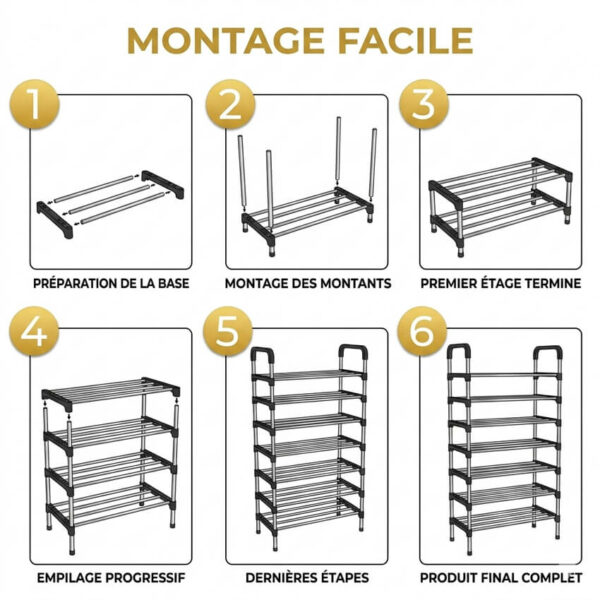 MONTAGE FACILE

1

PRÉPARATION DE LA BASE

2

MONTAGE DES MONTANTS

3

PREMIER ÉTAGE TERMINE

4

EMPILAGE PROGRESSIF

5

DERNIÈRES ÉTAPES

6

PRODUIT FINAL COMPLET