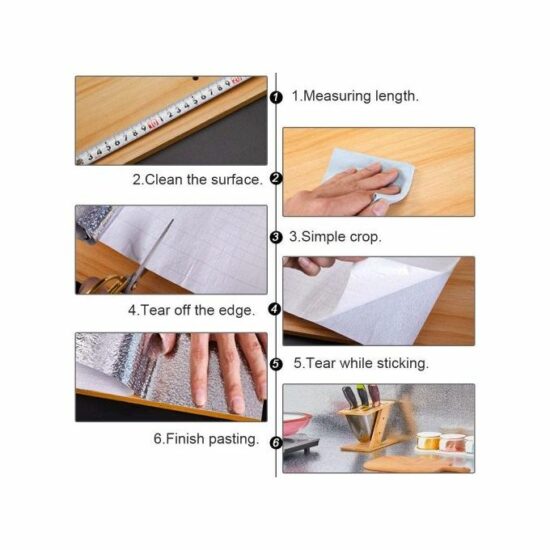 1 1.Measuring length.

2.Clean the surface. 2

3 3.Simple crop.

4.Tear off the edge. 4

5 5.Tear while sticking.

6.Finish pasting. 6